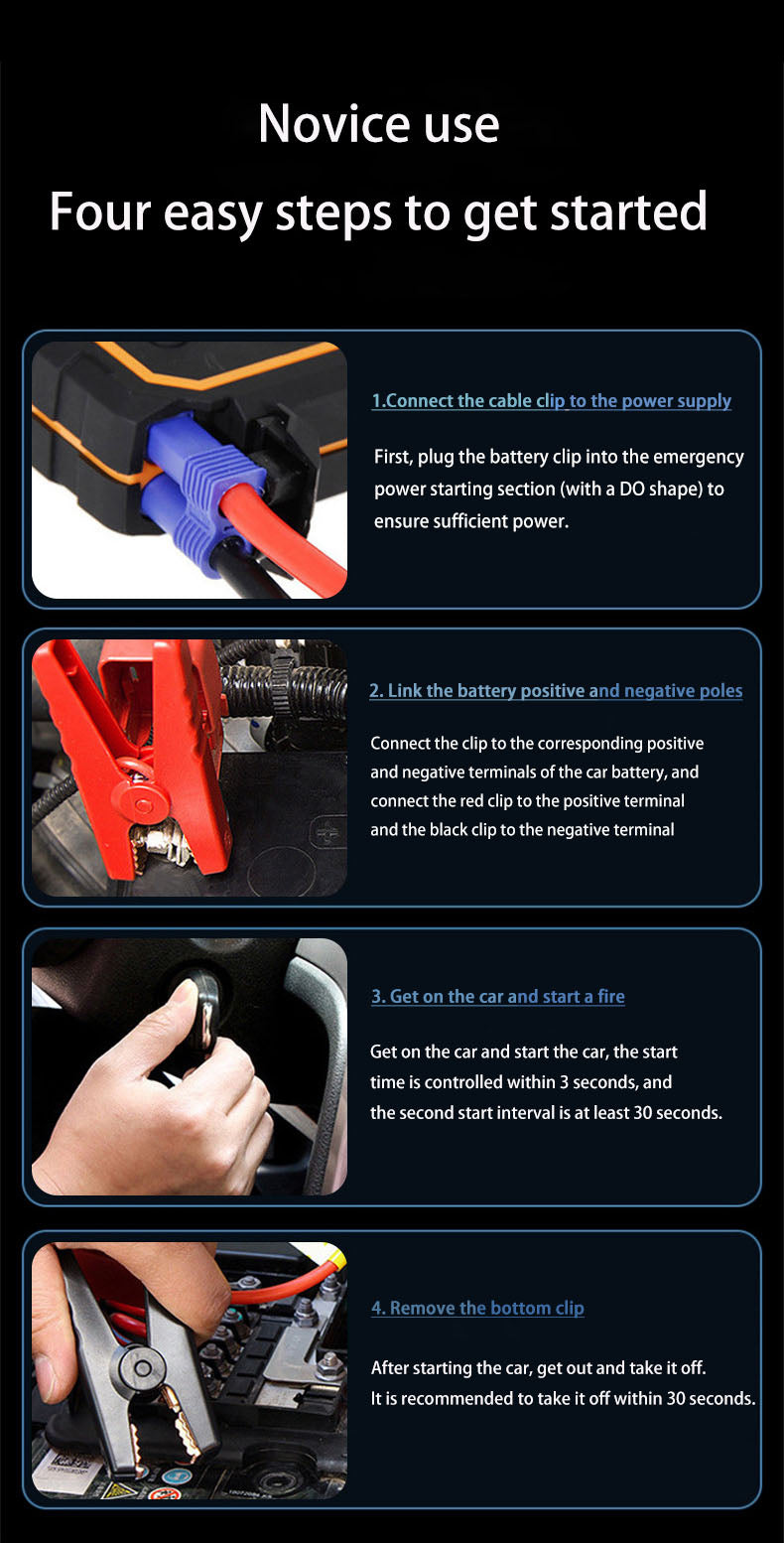 Novice use

Four easy steps to get started

1.Connect the cable clip to the power supply

First, plug the battery clip into the emergency power starting section (with a DO shape) to ensure sufficient power.

2. Link the battery positive and negative poles

Connect the clip to the corresponding positive and negative terminals of the car battery, and connect the red clip to the positive terminal and the black clip to the negative terminal

3. Get on the car and start a fire

Get on the car and start the car, the start time is controlled within 3 seconds, and the second start interval is at least 30 seconds.

4. Remove the bottom clip

After starting the car, get out and take it off. It is recommended to take it off within 30 seconds.